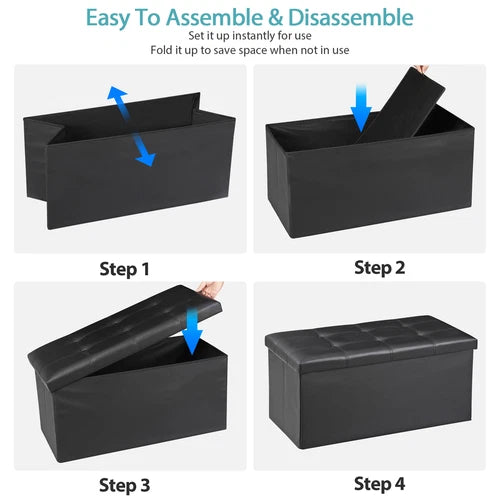 Easy To Assemble & Disassemble
Set it up instantly for use
Fold it up to save space when not in use

Step 1

Step 2

Step 3

Step 4