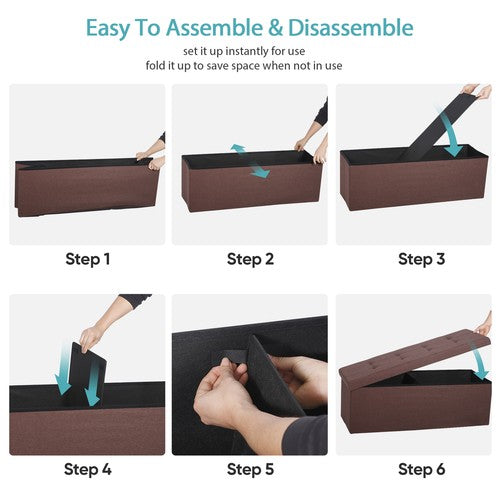 Easy To Assemble & Disassemble
set it up instantly for use
fold it up to save space when not in use

Step 1

Step 2

Step 3

Step 4

Step 5

Step 6